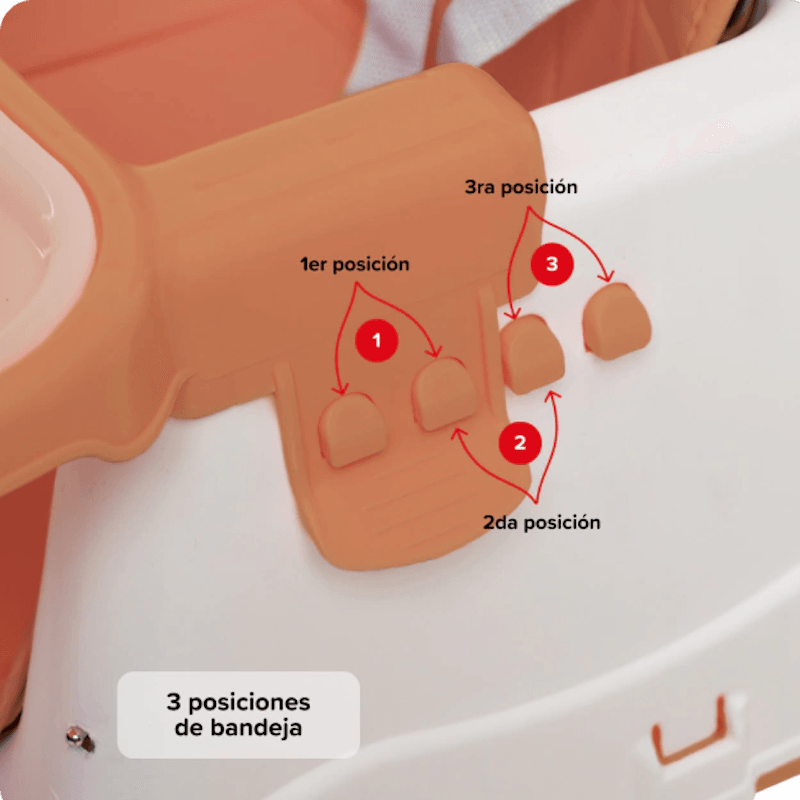 3ra posición

3

1er posición

1

2

2da posición

3 posiciones de bandeja